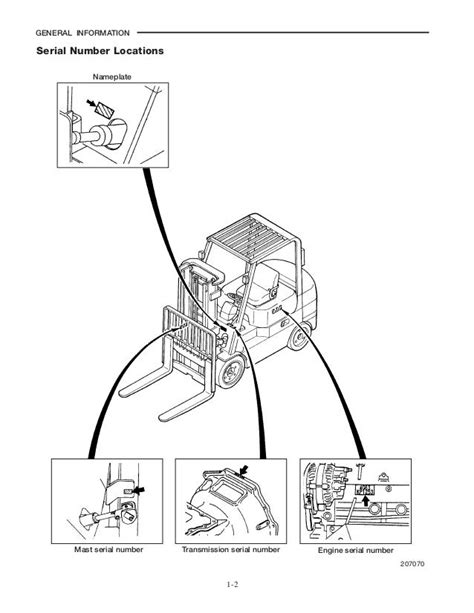 GENERAL INFORMATION

Serial Number Locations

Nameplate

Mast serial number

Transmission serial number

Engine serial number

207070

1-2